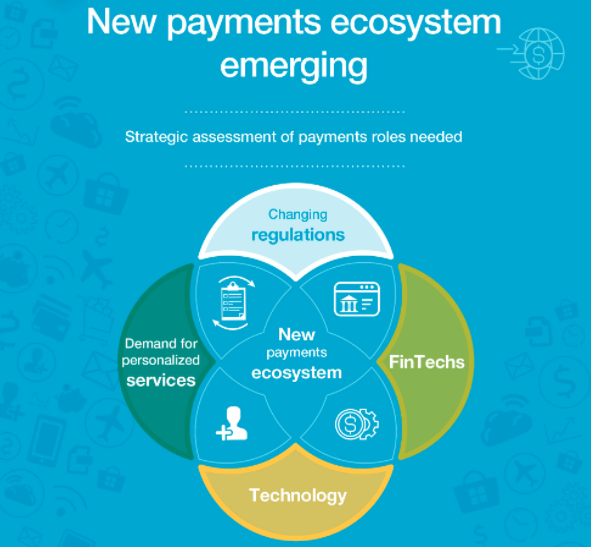 New payments ecosystem emerging

Strategic assessment of payments roles needed

Changing regulations

Demand for personalized services

New payments ecosystem

FinTechs

Technology